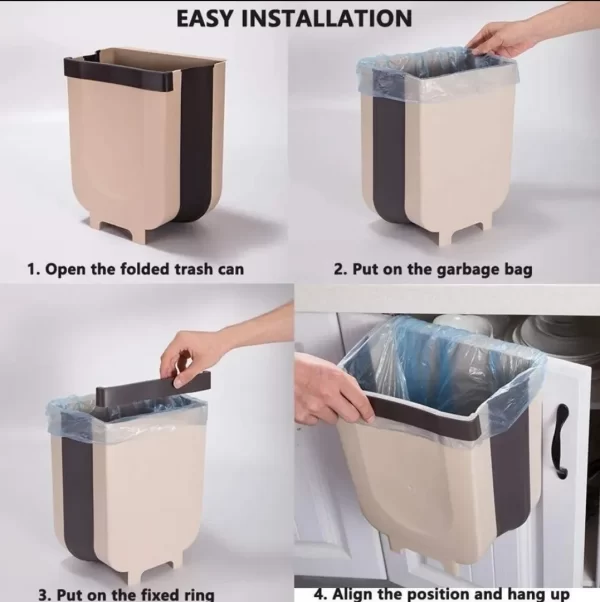 EASY INSTALLATION

1. Open the folded trash can

2. Put on the garbage bag

3. Put on the fixed ring

4. Align the position and hang up